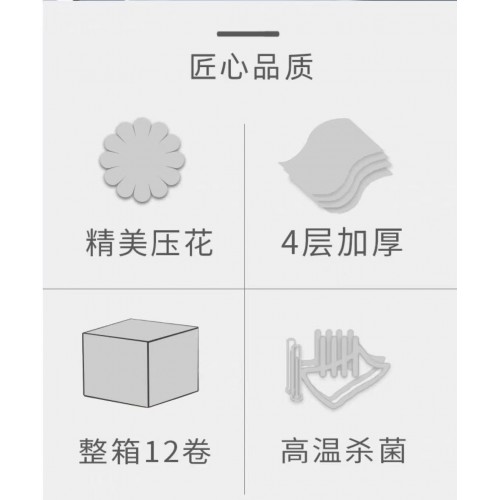 匠心品质

精美压花

4层加厚

整箱12卷

高温杀菌